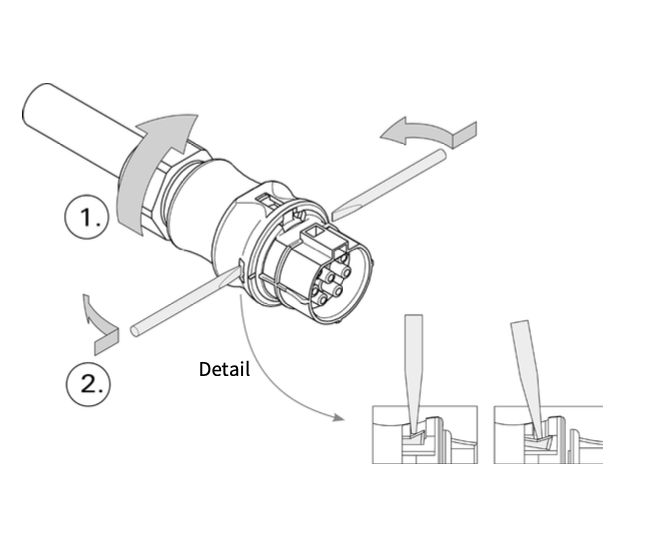 1.

2.

Detail