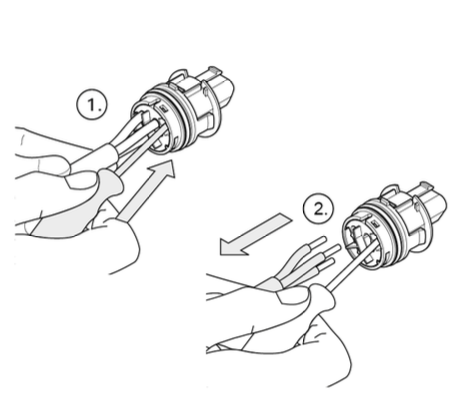 1.

2.