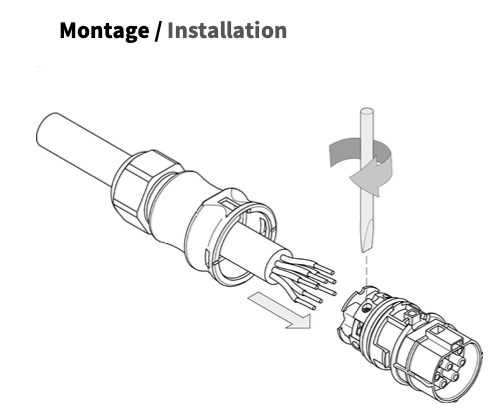 Montage / Installation