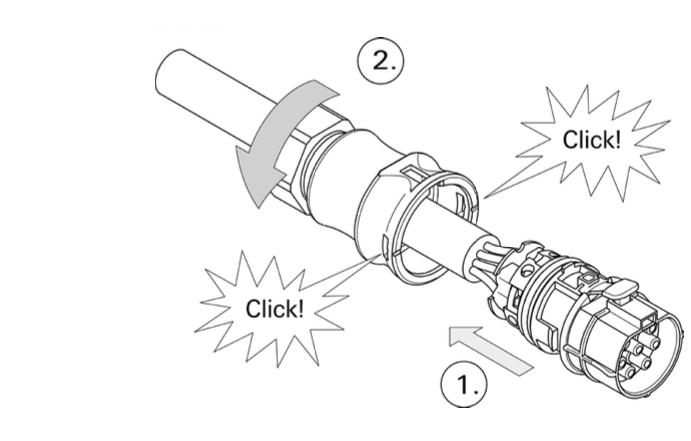 2.

Click!

Click!

1.