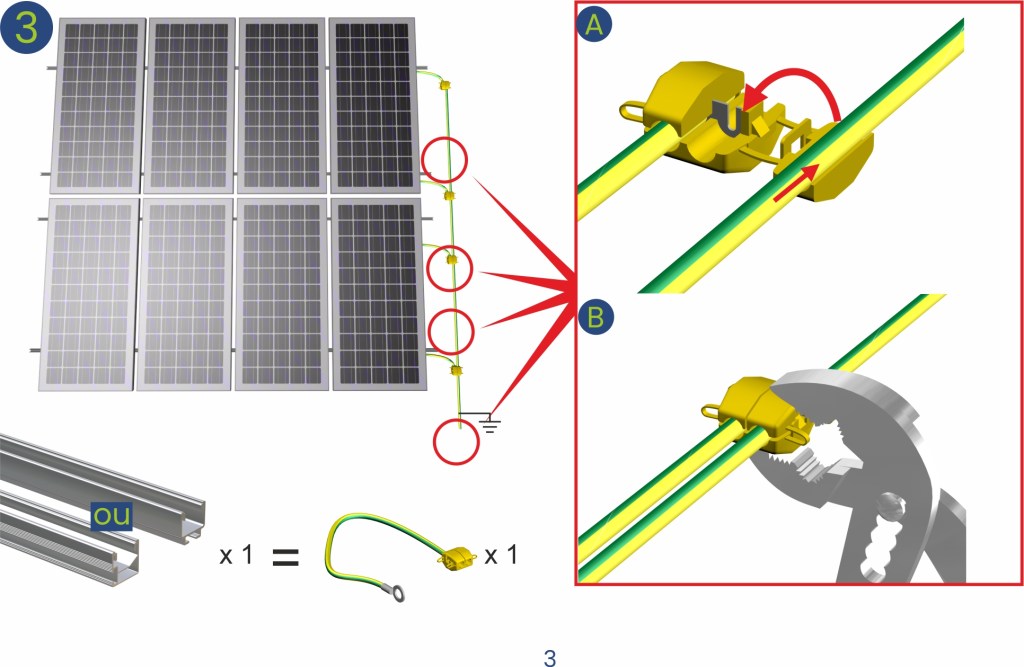 3

A

B

ou

x 1 = x 1

3