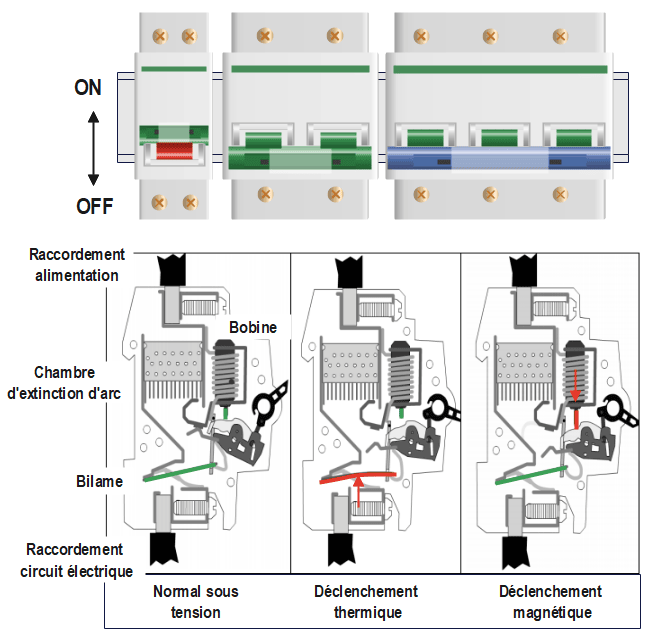 ON

OFF

Raccordement alimentation

Bobine

Chambre d'extinction d'arc

Bilame

Raccordement circuit électrique

Normal sous tension

Déclenchement thermique

Déclenchement magnétique